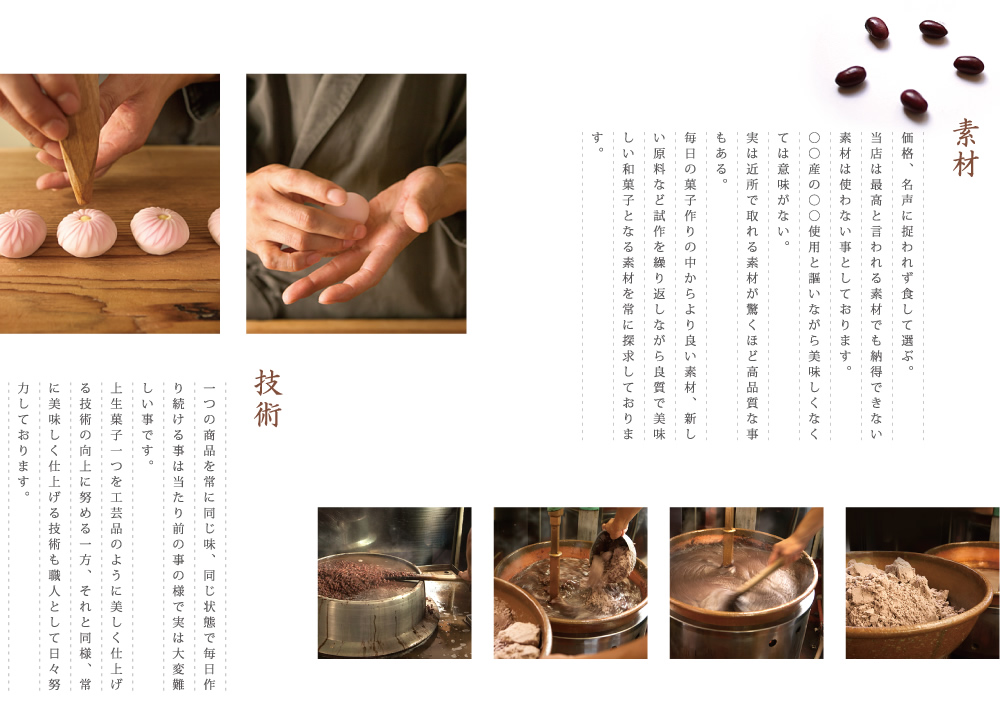 素材

価格、名声に捉われず食して選ぶ。

当店は最高と言われる素材でも納得できない素材は使わない事としております。

○○産の○○使用と謳いながら美味しくなくては意味がない。

実は近所で取れる素材が驚くほど高品質な事もある。

毎日の菓子作りの中からより良い素材、新しい原料など試作を繰り返しながら良質で美味しい和菓子となる素材を常に探求しております。

技術

一つの商品を常に同じ味、同じ状態で毎日作り続ける事は当たり前の事の様で実は大変難しい事です。

上生菓子一つを工芸品のように美しく仕上げる技術の向上に努める一方、それと同様、常に美味しく仕上げる技術も職人として日々努力しております。